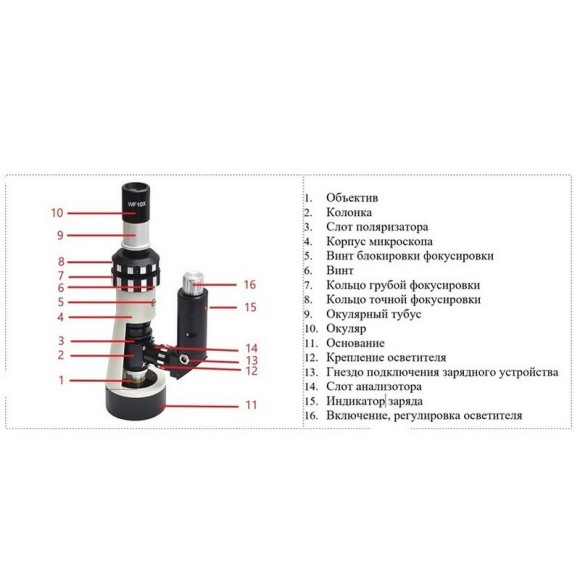 WF10X

10
9
8
7
6
5
4
3
2
1
16
15
14
13
12
11

1. Объектив
2. Колонка
3. Слот поляризатора
4. Корпус микроскопа
5. Винт блокировки фокусировки
6. Винт
7. Кольцо грубой фокусировки
8. Кольцо точной фокусировки
9. Окулярный тубус
10. Окуляр
11. Основание
12. Крепление осветителя
13. Гнездо подключения зарядного устройства
14. Слот анализотора
15. Индикатор заряда
16. Включение, регулировка осветителя